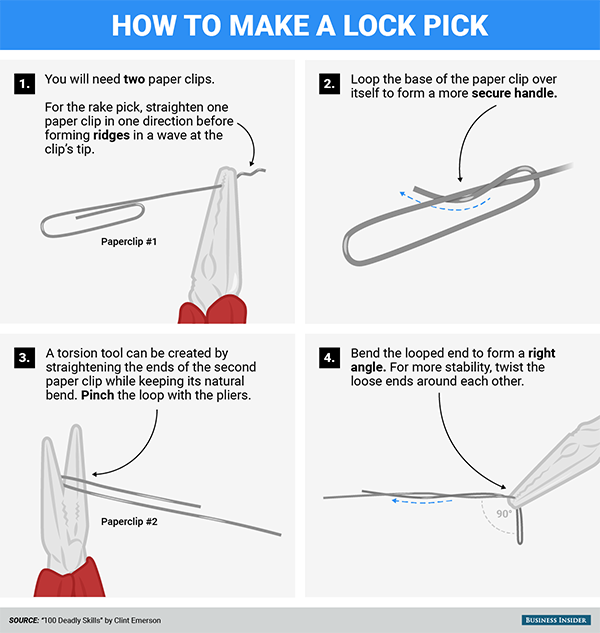 HOW TO MAKE A LOCK PICK

1. You will need two paper clips.

For the rake pick, straighten one paper clip in one direction before forming ridges in a wave at the clip's tip.

Paperclip #1

2. Loop the base of the paper clip over itself to form a more secure handle.

3. A torsion tool can be created by straightening the ends of the second paper clip while keeping its natural bend. Pinch the loop with the pliers.

Paperclip #2

4. Bend the looped end to form a right angle. For more stability, twist the loose ends around each other.

90°

SOURCE: "100 Deadly Skills" by Clint Emerson

BUSINESS INSIDER